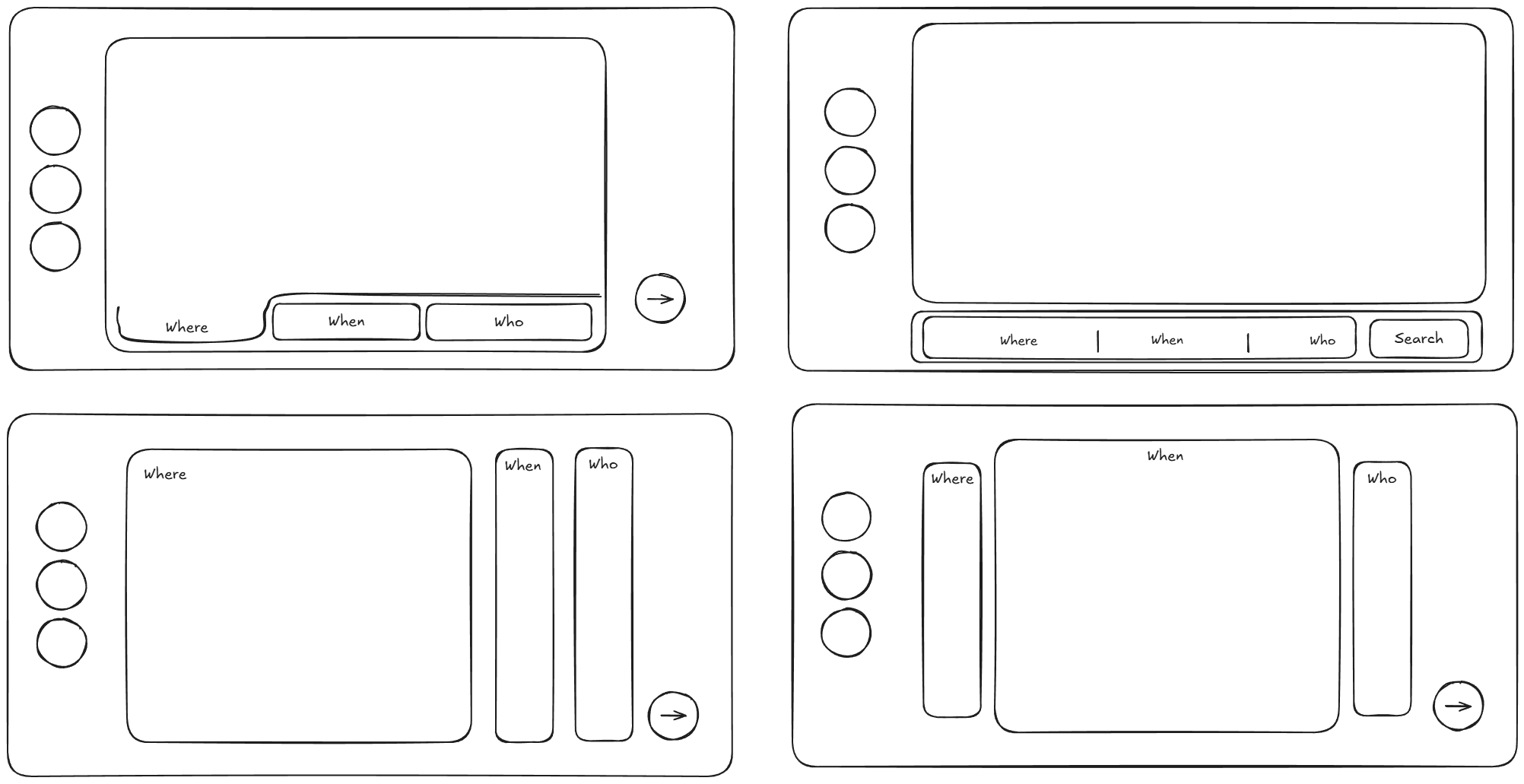 Where
When
Who

Where
When
Who
Search

Where
When
Who

Where
When
Who